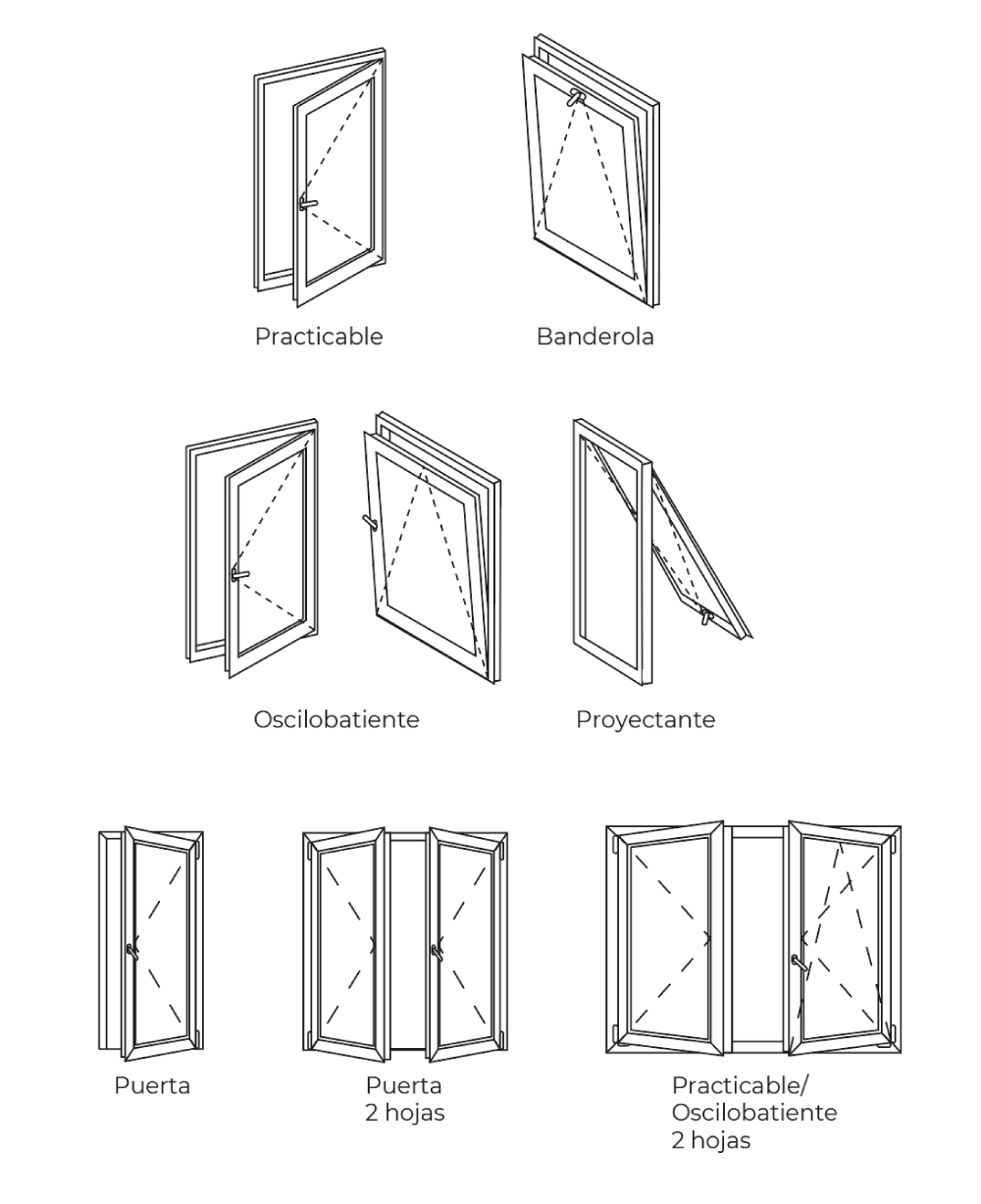 Practicable

Banderola

Oscilobatiente

Proyectante

Puerta

Puerta
2 hojas

Practicable/
Oscilobatiente
2 hojas